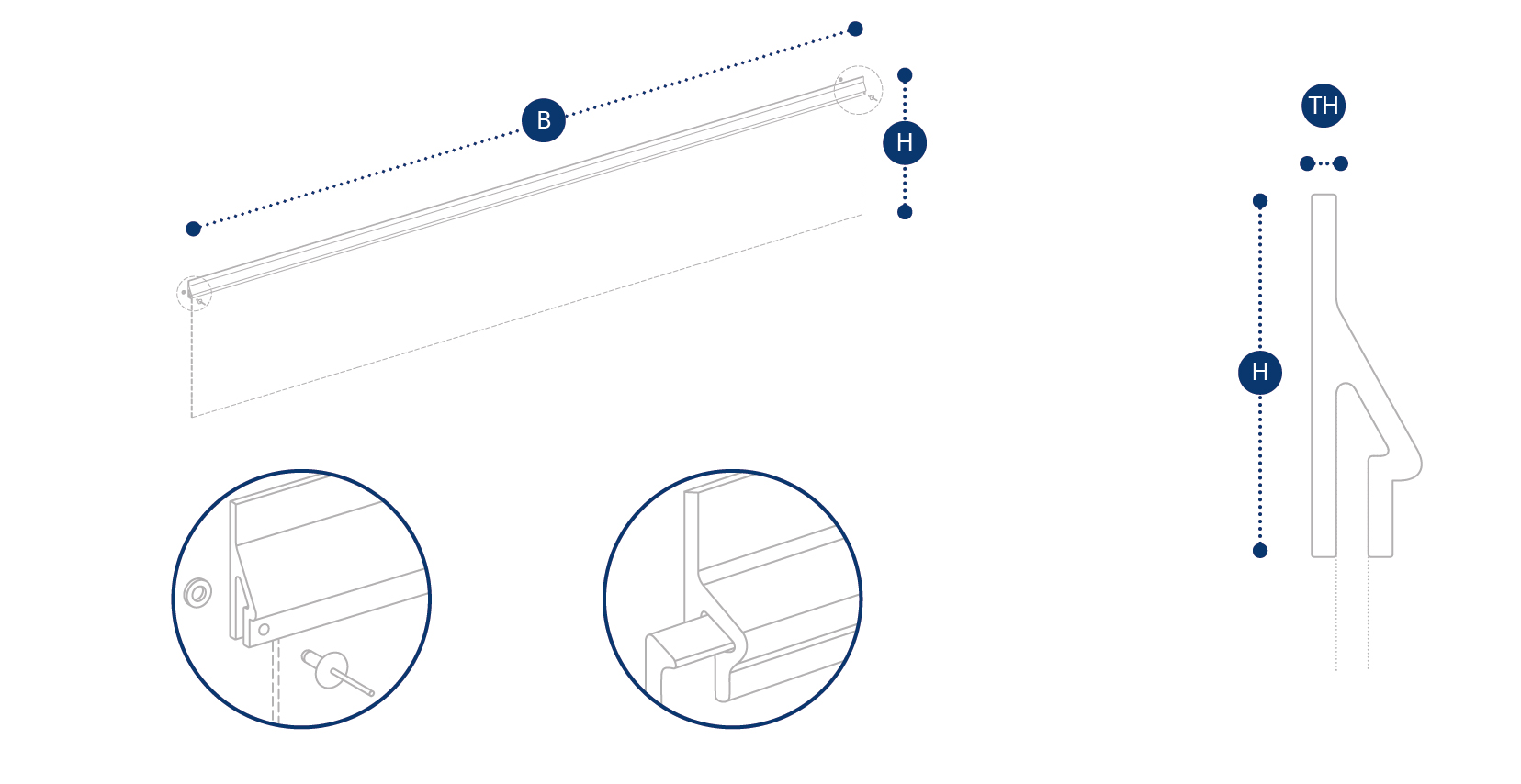 B
H
TH
H