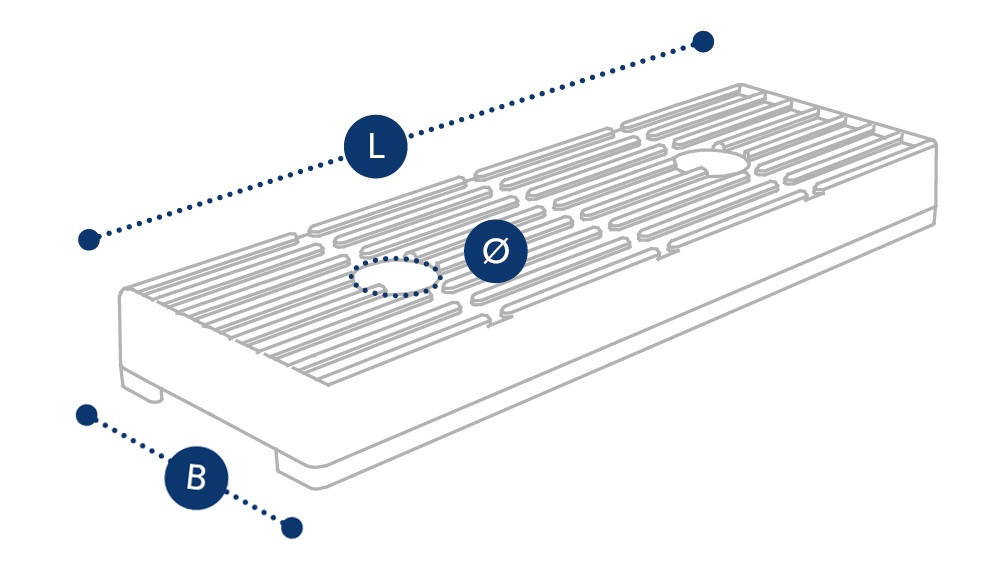 L

Ø

B