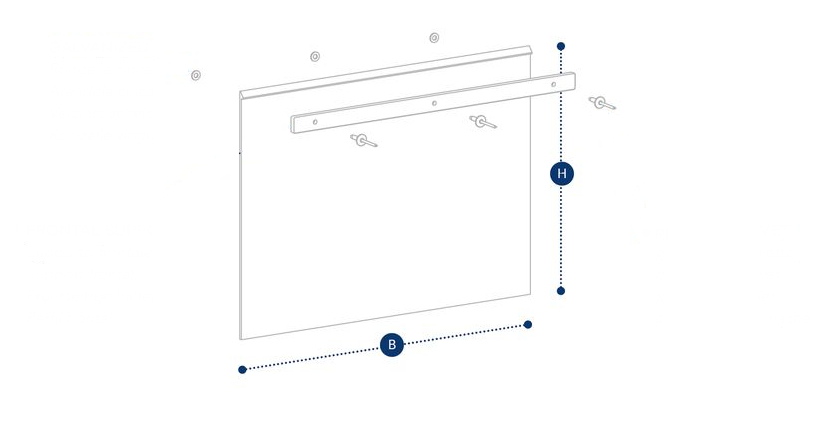 H

B