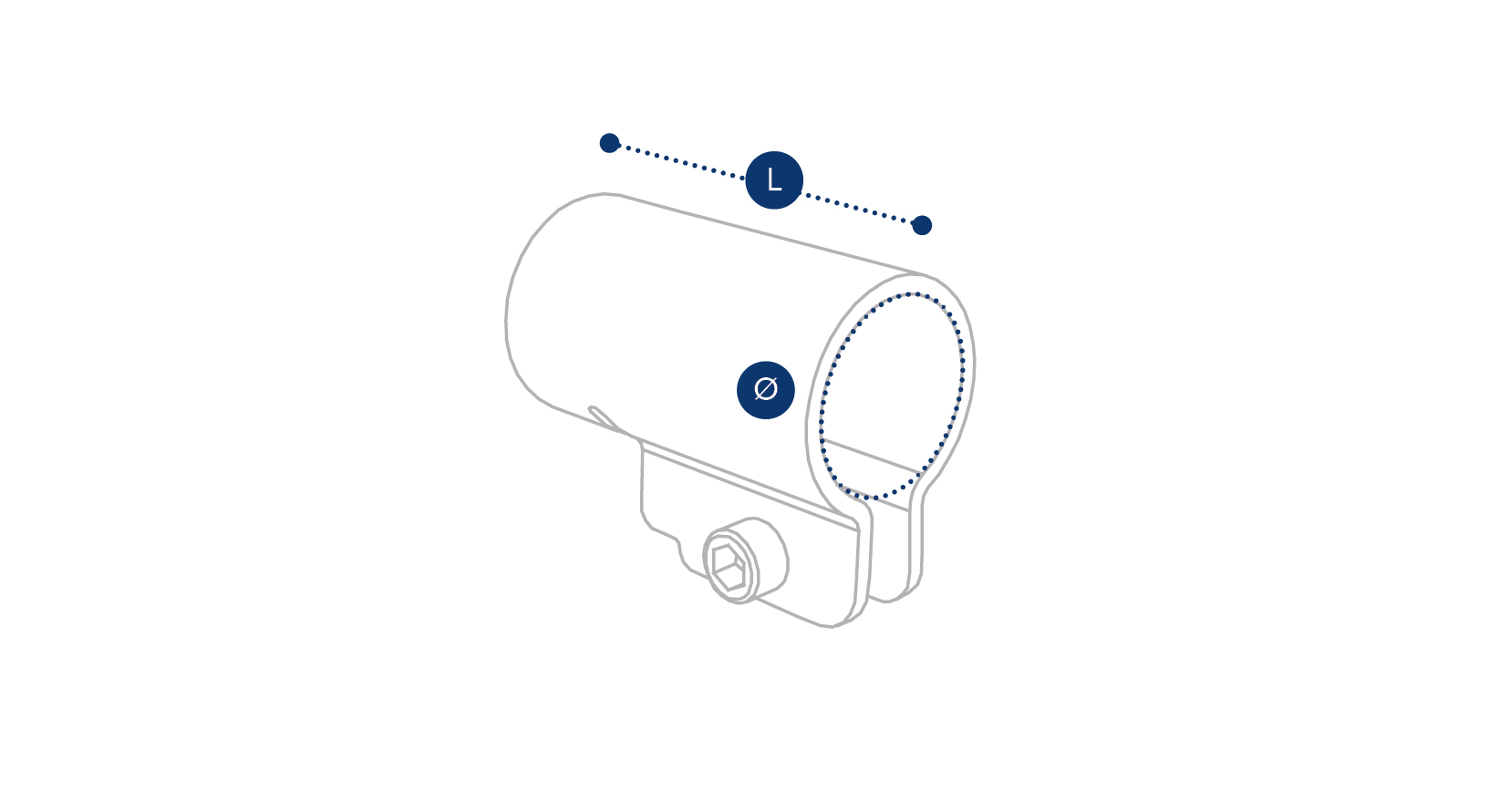 L

Ø