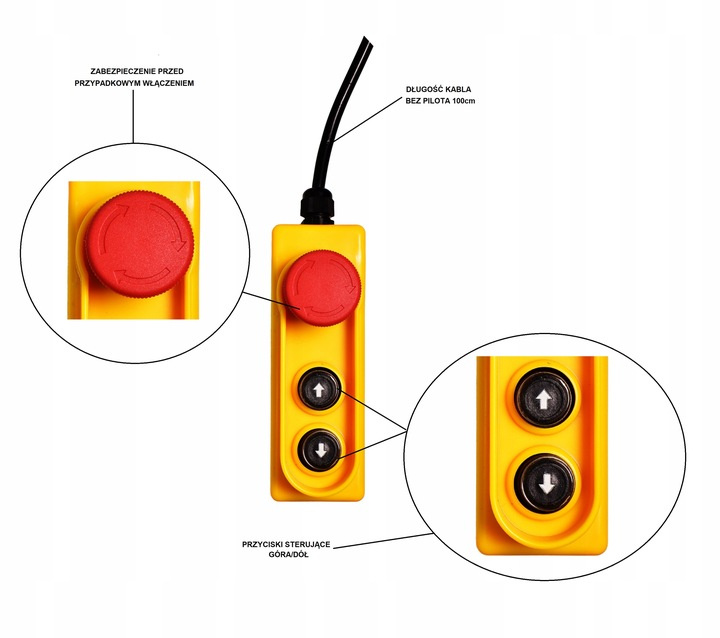 ZABEZPIECZENIE PRZED PRZYPADKOWYM WŁĄCZENIEM

DŁUGOŚĆ KABLA BEZ PILOTA 100cm

PRZYCISKI STERUJĄCE GÓRA/DÓŁ