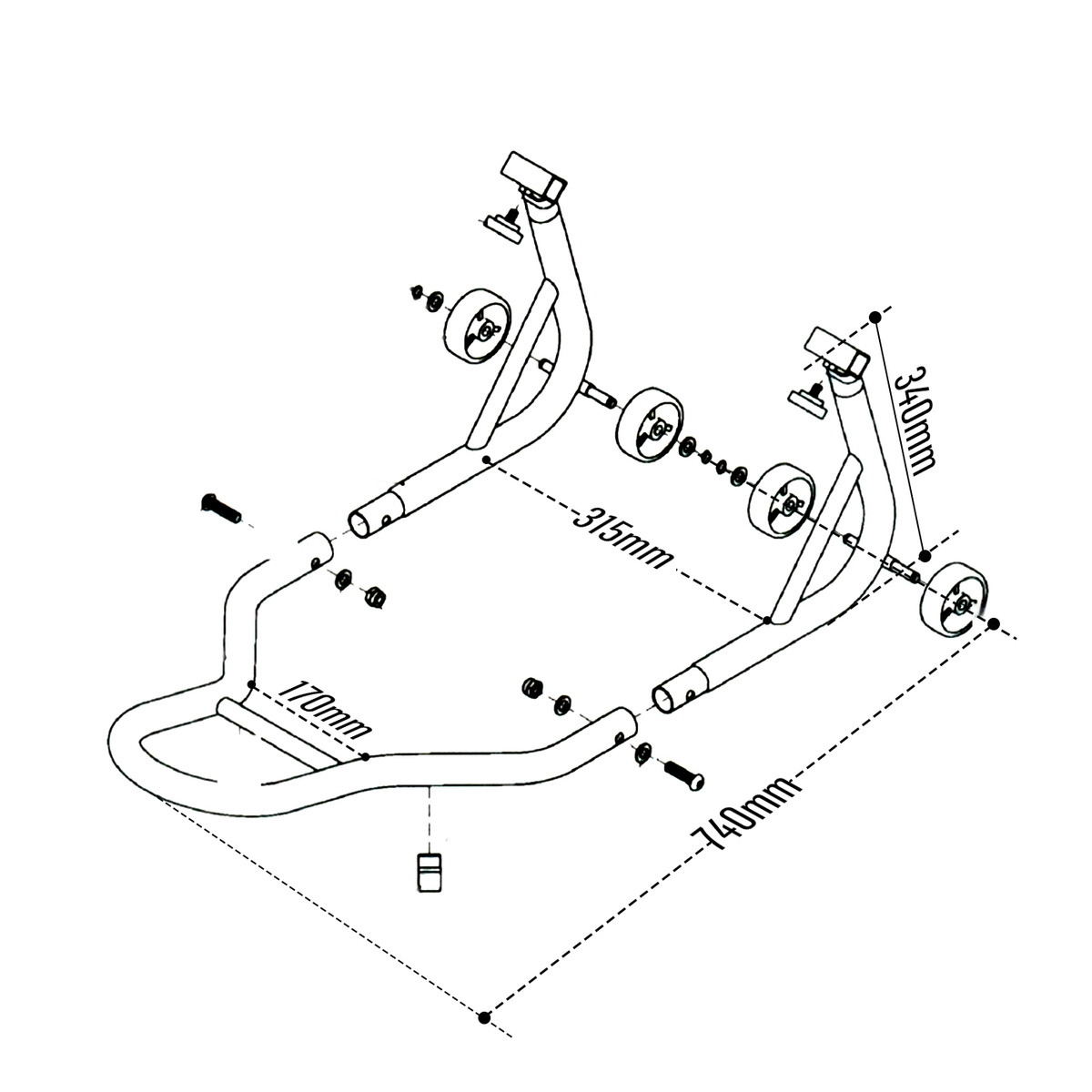 340mm

315mm

170mm

740mm